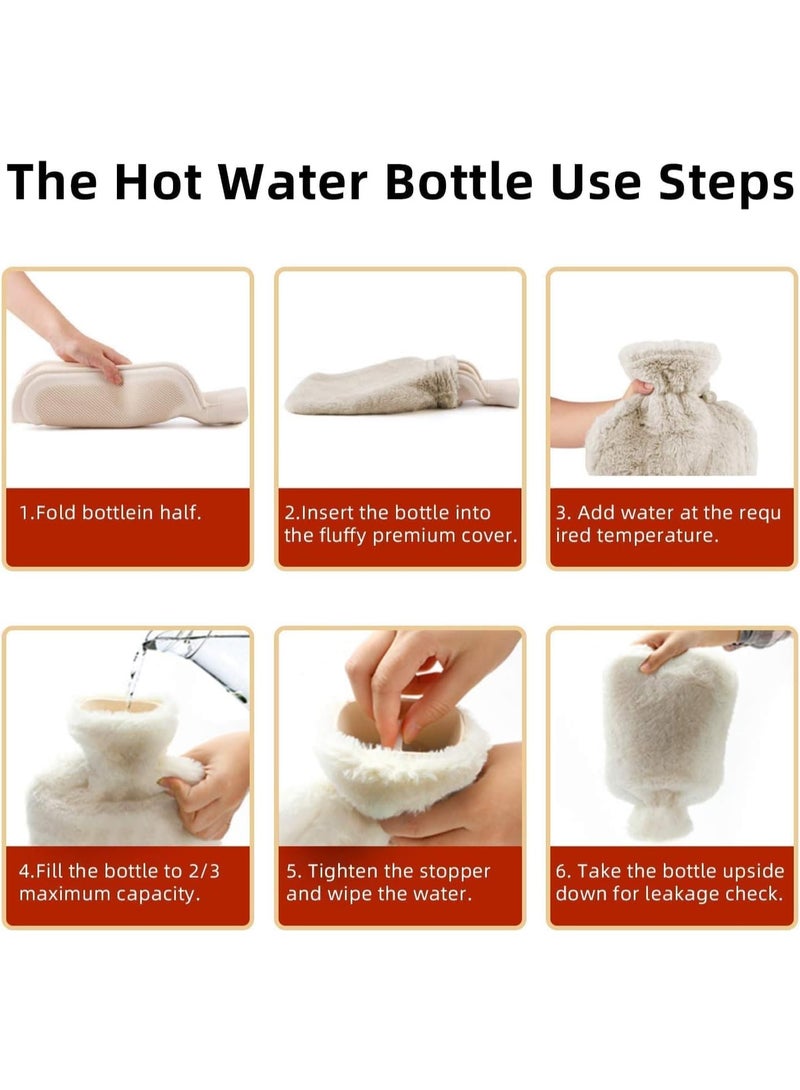 The Hot Water Bottle Use Steps

1.Fold bottlein half.

2.Insert the bottle into the fluffy premium cover.

3. Add water at the requ ired temperature.

4.Fill the bottle to 2/3 maximum capacity.

5. Tighten the stopper and wipe the water.

6. Take the bottle upside down for leakage check.